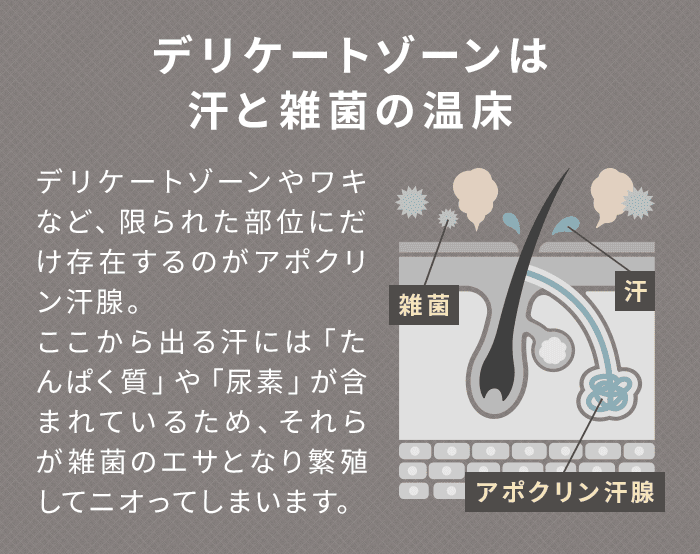 デリケートゾーンは
汗と雑菌の温床

デリケートゾーンやワキなど、限られた部位にだけ存在するのがアポクリン汗腺。
ここから出る汗には「たんぱく質」や「尿素」が含まれているため、それらが雑菌のエサとなり繁殖してニオってしまいます。

雑菌
汗
アポクリン汗腺